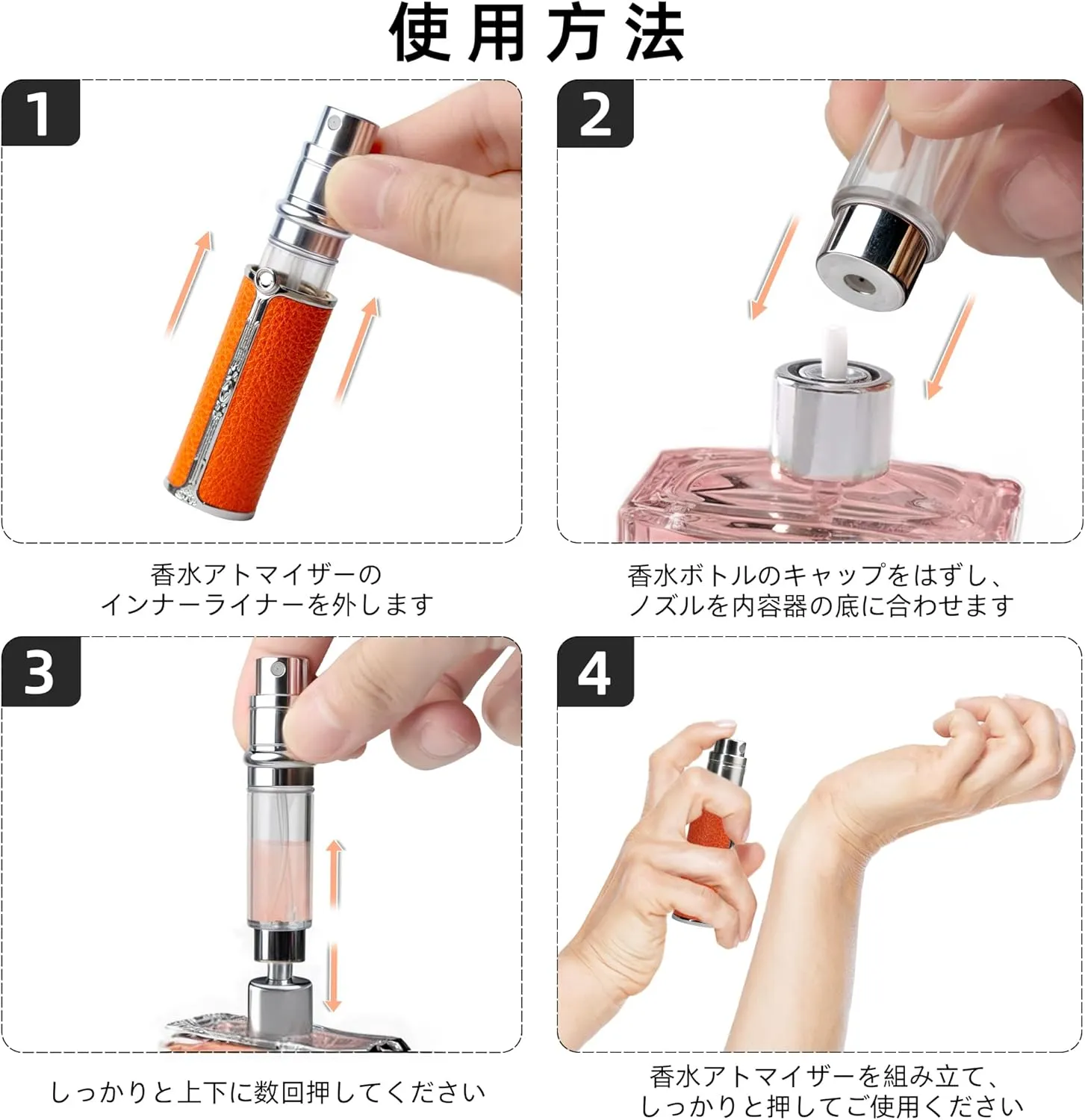 使用方法

1

香水アトマイザーの
インナーライナーを外します

2

香水ボトルのキャップをはずし、
ノズルを内容器の底に合わせます

3

しっかりと上下に数回押してください

4

香水アトマイザーを組み立て、
しっかりと押してご使用ください