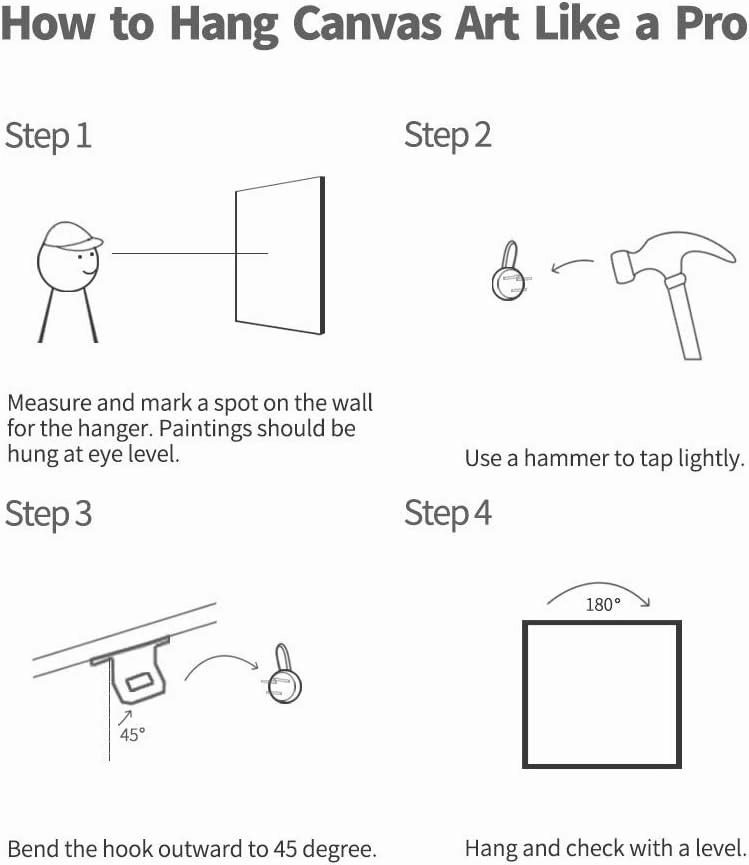 How to Hang Canvas Art Like a Pro

Step 1

Measure and mark a spot on the wall for the hanger. Paintings should be hung at eye level.

Step 2

Use a hammer to tap lightly.

Step 3

45°

Bend the hook outward to 45 degree.

Step 4

180°

Hang and check with a level.